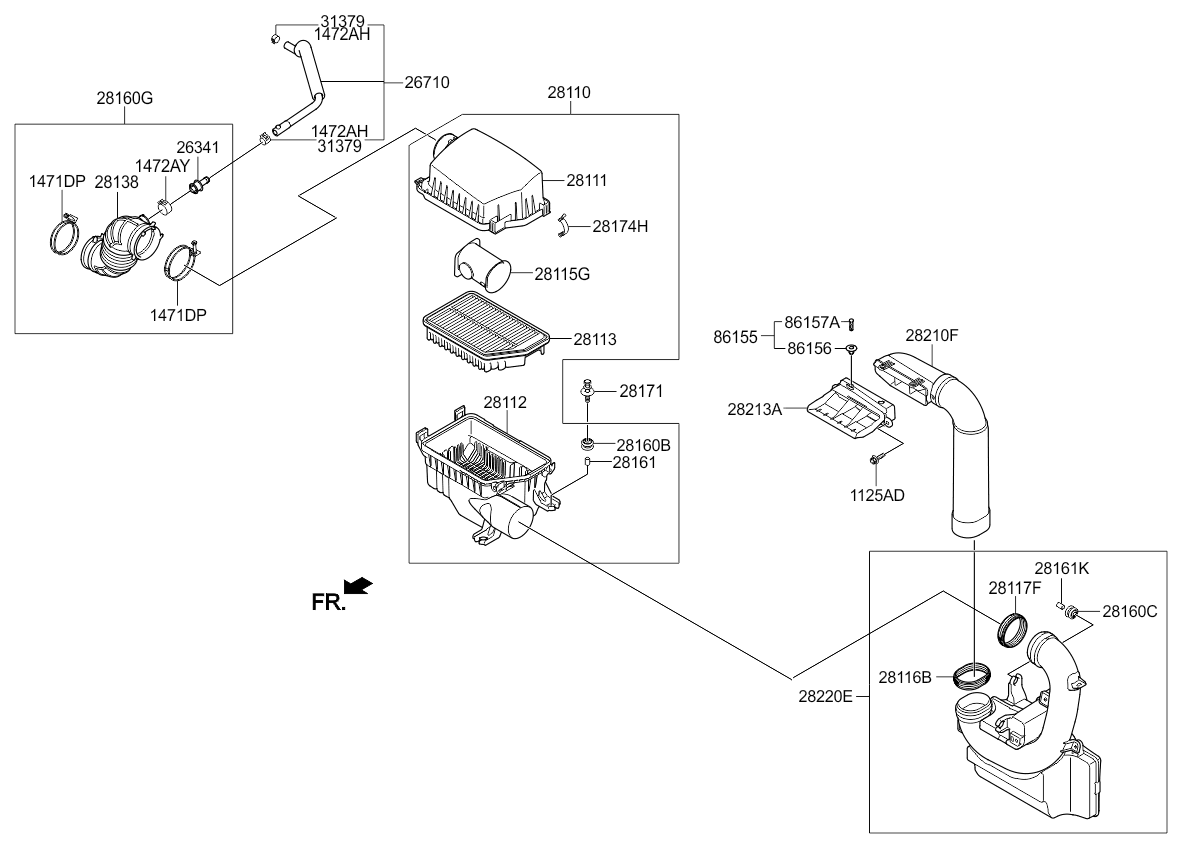 31379
1472AH
26710
1472AH
31379
28160G
26341
1472AY
1471DP
28138
1471DP
28110
28111
28174H
28115G
28113
28171
28112
28160B
28161
86155
86157A
86156
28210F
28213A
1125AD
FR.
28161K
28117F
28160C
28116B
28220E