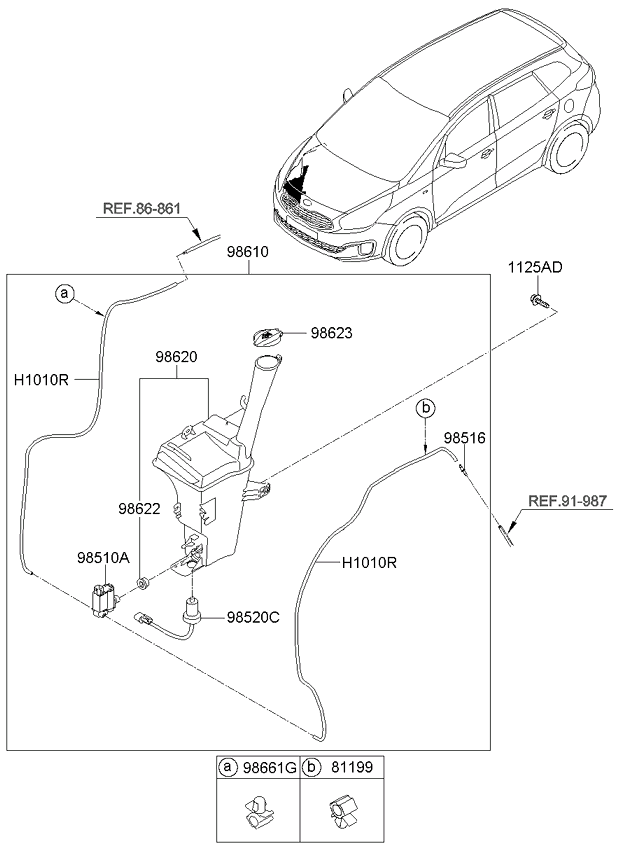 REF.86-861

98610

1125AD

a

98623

98620

H1010R

b

98516

98622

REF.91-987

98510A

H1010R

98520C

| a 98661G | b 81199 |
|---|---|
| | |