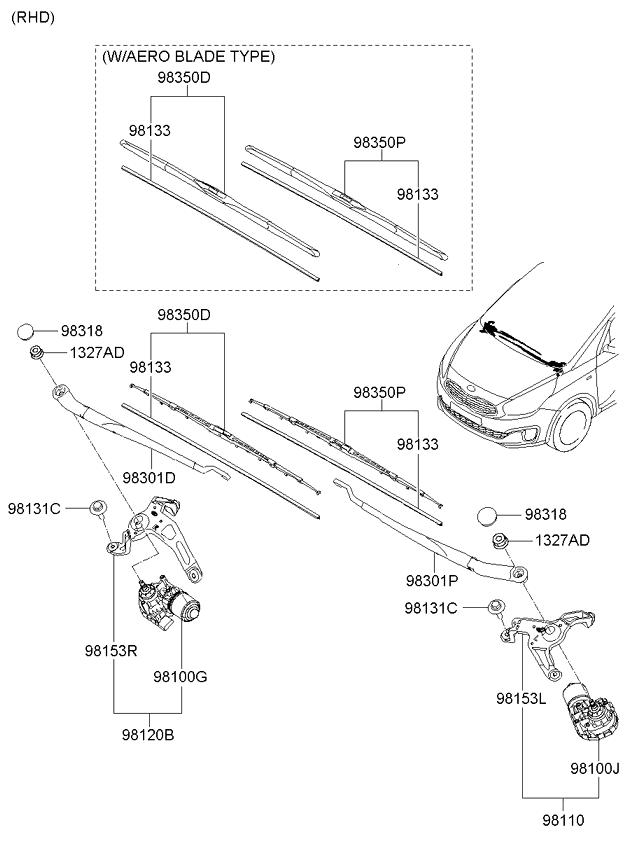 (RHD)

(W/AERO BLADE TYPE)
98350D
98133
98350P
98133

98318
1327AD
98350D
98133
98350P
98133
98301D
98131C
98318
1327AD
98301P
98131C
98153R
98100G
98120B
98153L
98100J
98110