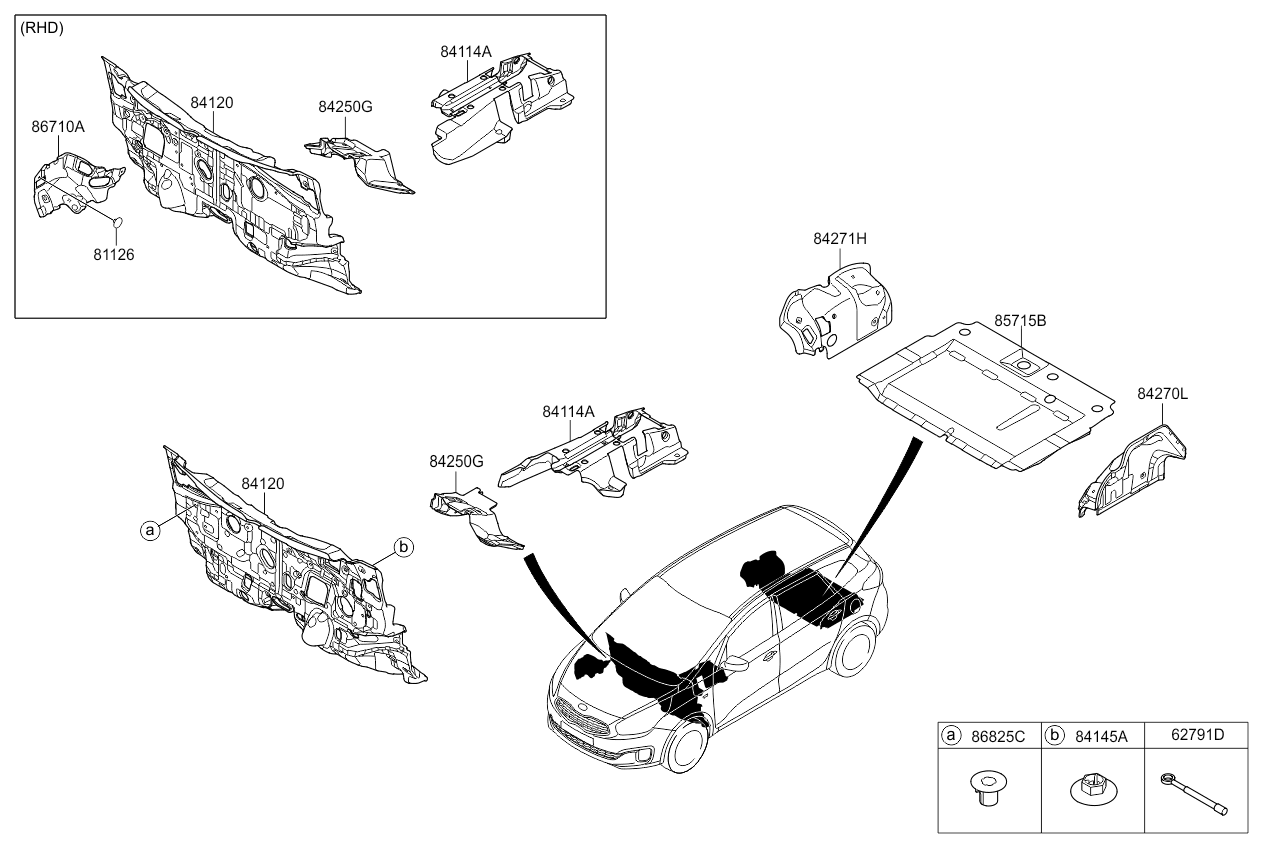 (RHD)

84114A

84120

84250G

86710A

81126

84271H

85715B

84270L

84114A

84250G

84120

a

b

| a 86825C | b 84145A | 62791D |
|---|---|---|
| | | |