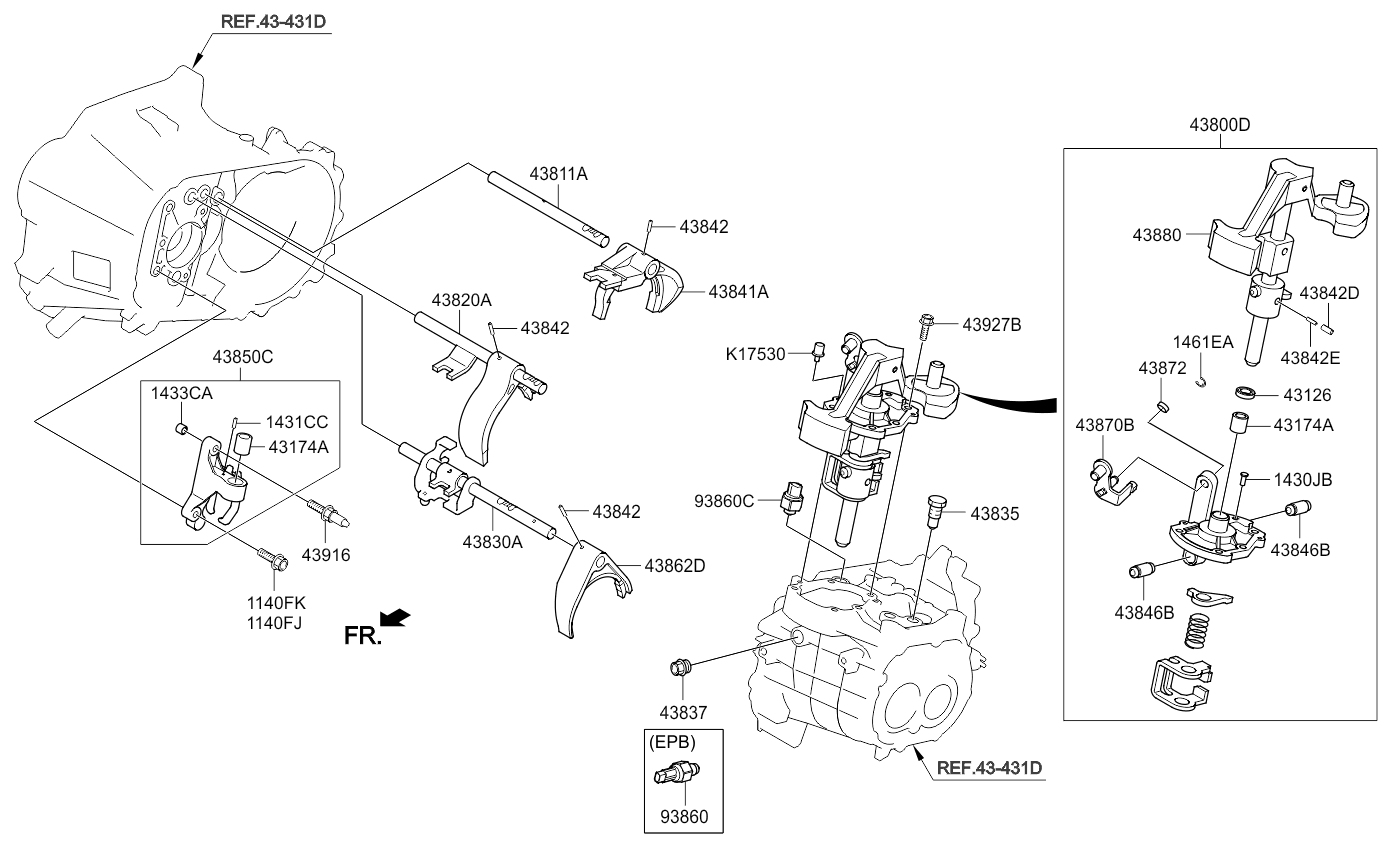 REF.43-431D

43811A

43842

43841A

43820A

43842

43850C

1433CA

1431CC

43174A

43916

1140FK
1140FJ

43830A

43842

43862D

FR.

K17530

43927B

93860C

43835

43837

(EPB)

93860

REF.43-431D

43800D

43880

43842D

43842E

1461EA

43872

43126

43870B

43174A

1430JB

43846B

43846B