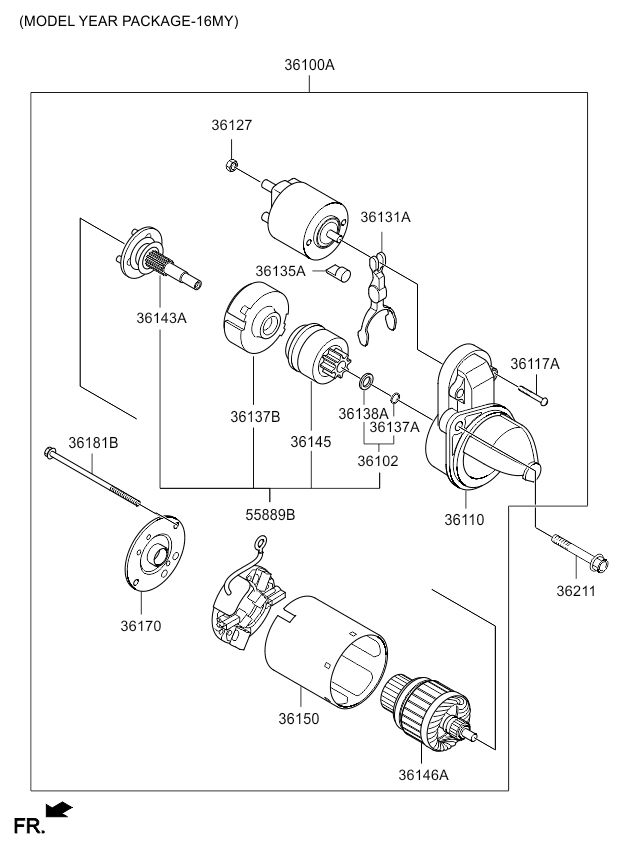 (MODEL YEAR PACKAGE-16MY)

36100A

36127

36131A

36135A

36143A

36117A

36137B

36145

36138A

36137A

36102

36181B

55889B

36110

36211

36170

36150

36146A

FR.