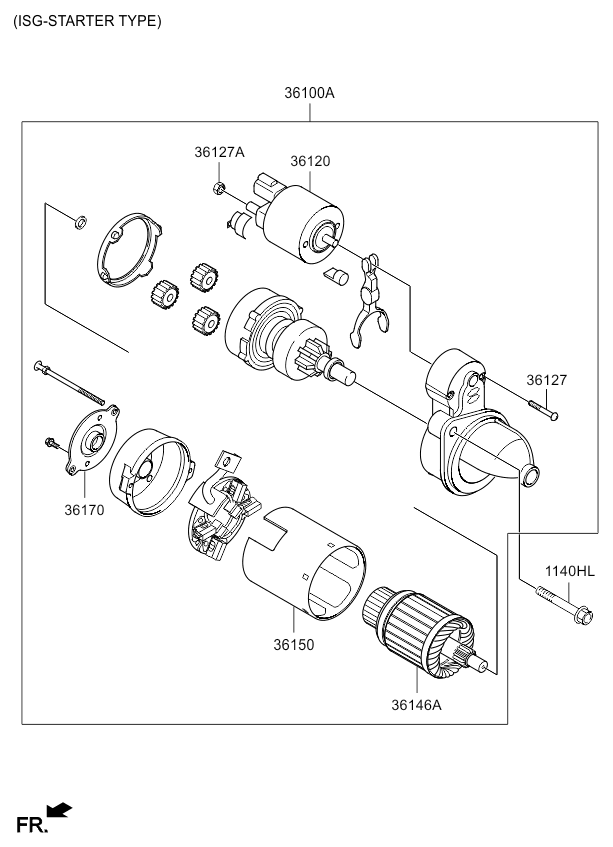 (ISG-STARTER TYPE)

36100A

36127A

36120

36127

36170

1140HL

36150

36146A

FR.