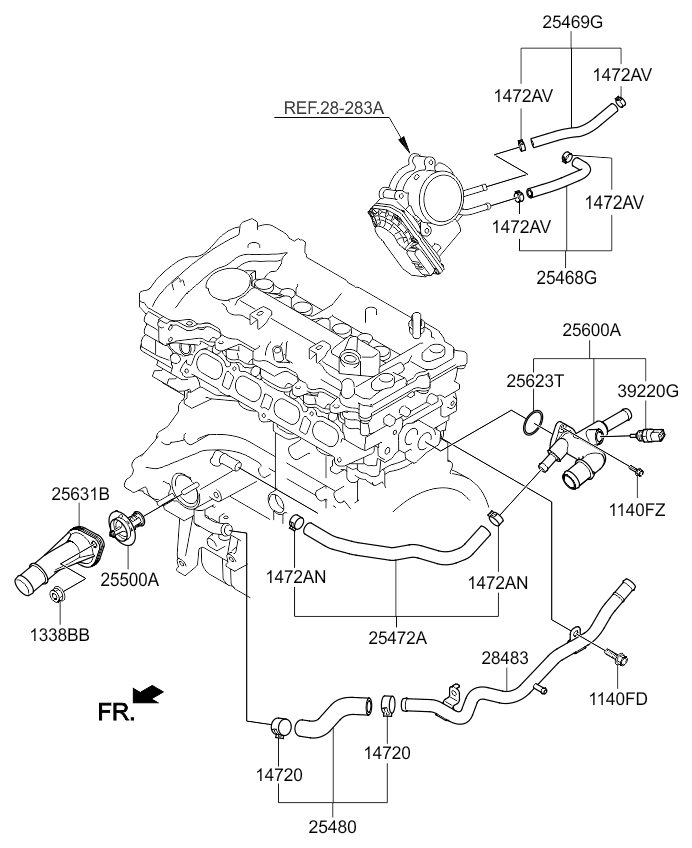 25469G
1472AV
1472AV
REF.28-283A
1472AV
1472AV
25468G
25600A
25623T
39220G
1140FZ
25631B
25500A
1338BB
1472AN
1472AN
25472A
28483
1140FD
FR.
14720
14720
25480