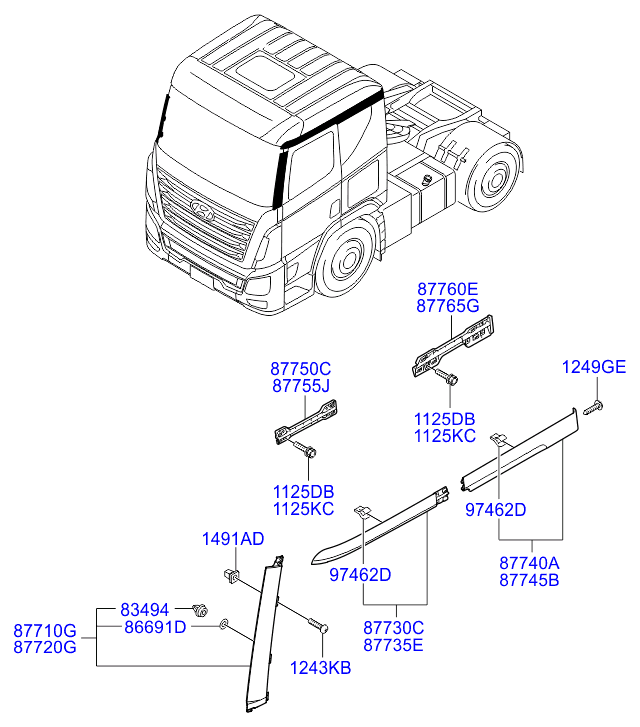 87760E
87765G

87750C
87755J

1249GE

1125DB
1125KC

1125DB
1125KC

97462D

1491AD

97462D

87740A
87745B

83494

87710G
87720G

86691D

87730C
87735E

1243KB