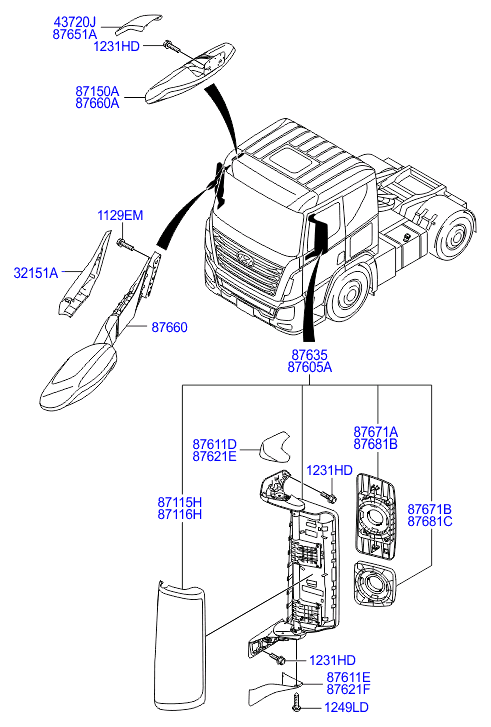 43720J
87651A
1231HD
87150A
87660A
1129EM
32151A
87660
87635
87605A
87611D
87621E
87671A
87681B
1231HD
87115H
87116H
87671B
87681C
1231HD
87611E
87621F
1249LD