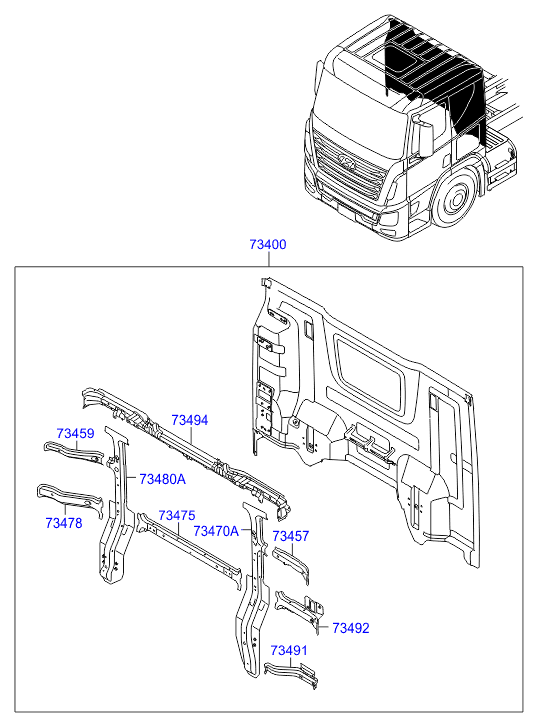 73400

73494

73459

73480A

73478

73475

73470A

73457

73492

73491