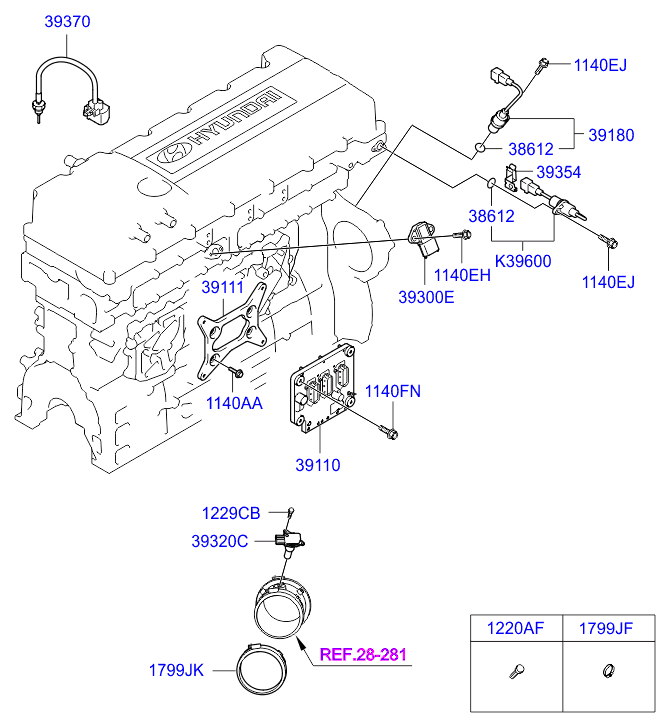 39370

HYUNDAI

1140EJ

39180

38612

39354

38612

K39600

1140EJ

1140EH

39300E

39111

1140AA

1140FN

39110

1229CB

39320C

REF.28-281

1799JK

| 1220AF | 1799JF |
|---|---|
| | |