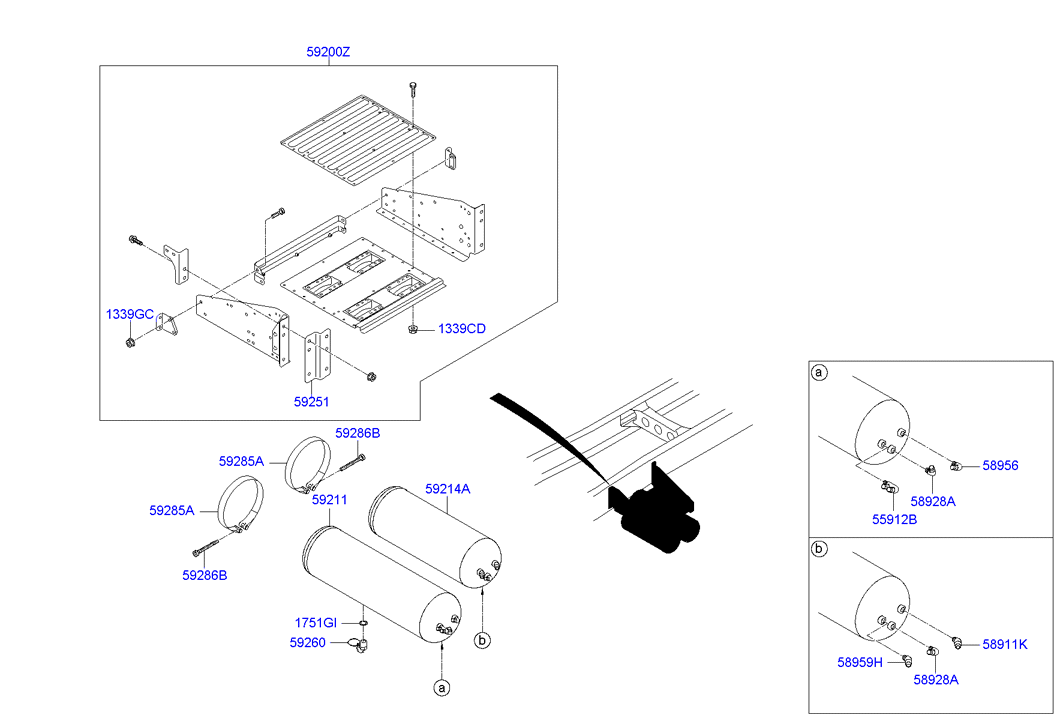 59200Z

1339GC

1339CD

59251

59286B

59285A

59211

59214A

59285A

59286B

1751GI

59260

b

a

a

58956

58928A

55912B

b

58911K

58959H

58928A