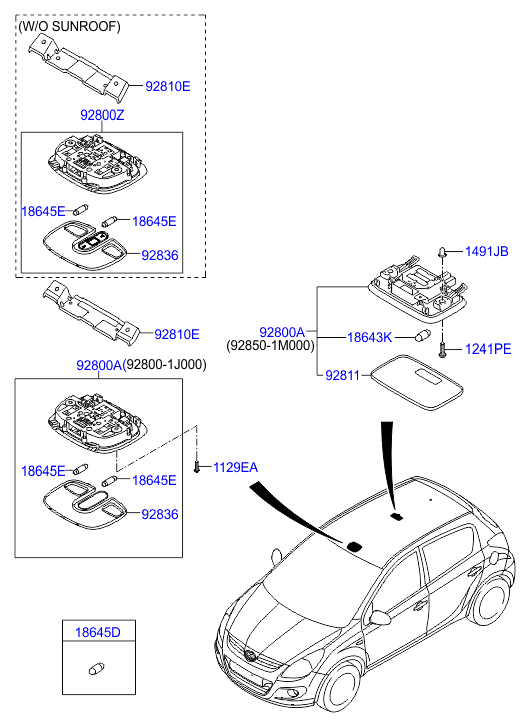 (W/O SUNROOF)

92810E

92800Z

18645E

18645E

92836

92810E

92800A(92800-1J000)

18645E

18645E

92836

1129EA

1491JB

92800A
(92850-1M000)

18643K

1241PE

92811

18645D