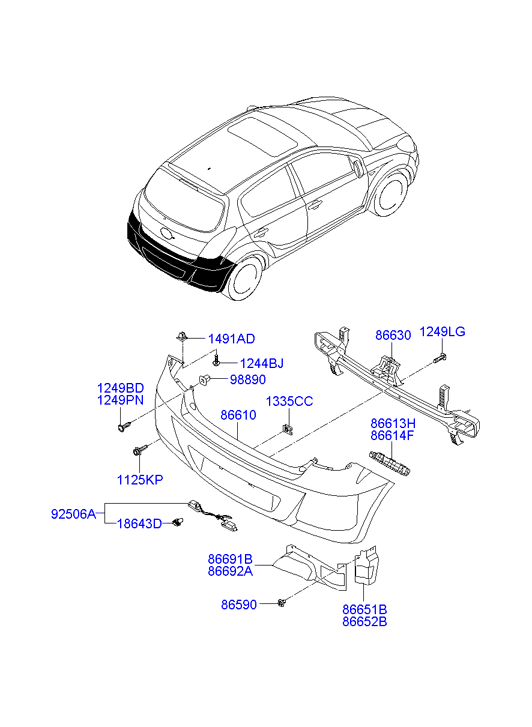 1491AD
86630
1249LG
1244BJ
98890
1249BD
1249PN
1335CC
86610
86613H
86614F
1125KP
92506A
18643D
86691B
86692A
86590
86651B
86652B