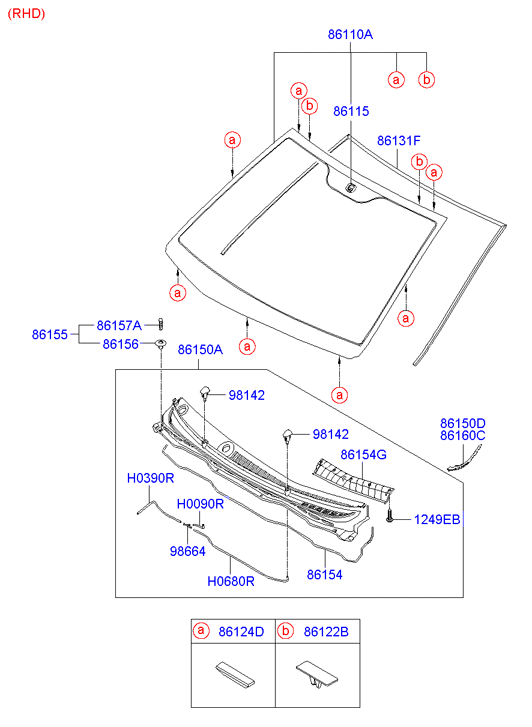 (RHD)

86110A
a b
a
b
86115
a
86131F
b
a
a
a
a
a
86155
86157A
86156
86150A
98142
98142
86150D
86160C
86154G
H0390R
H0090R
1249EB
98664
H0680R
86154

| a 86124D | b 86122B |
|---|---|
| | |