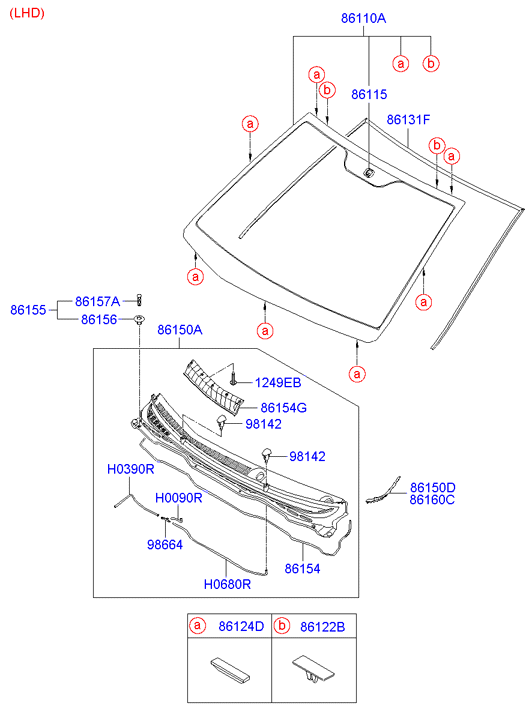 (LHD)

86110A

a b

a b

86115

86131F

a

b a

a

a

a

a

86155 86157A

86156

86150A

1249EB

86154G

98142

98142

H0390R

H0090R

98664

H0680R

86154

86150D
86160C

| a 86124D | b 86122B |
|---|---|
| | |