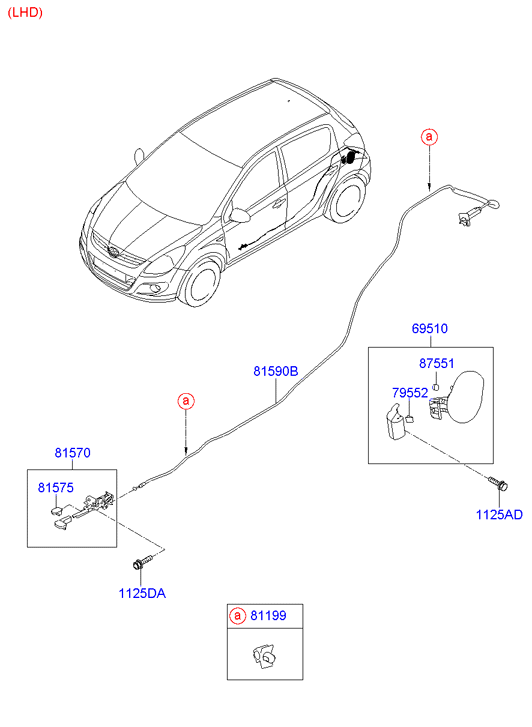 (LHD)

a

69510

87551

79552

81590B

a

81570

81575

1125AD

1125DA

a 81199