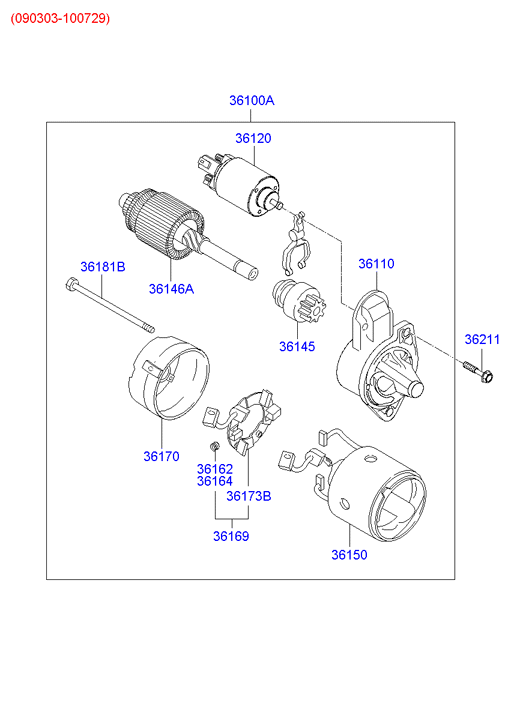 (090303-100729)

36100A

36120

36181B

36146A

36110

36145

36211

36170

36162
36164

36173B

36169

36150