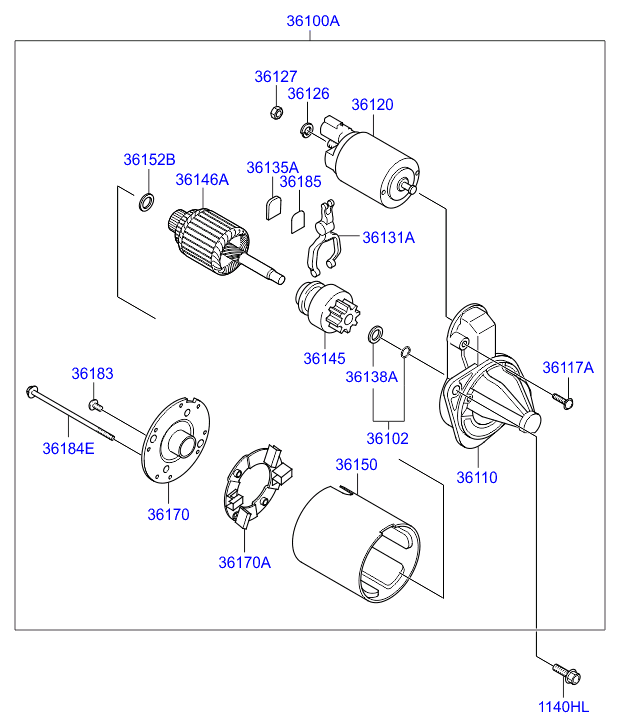 36100A

36127
36126
36120
36152B
36146A
36135A
36185
36131A
36145
36138A
36117A
36183
36184E
36102
36150
36110
36170
36170A
1140HL