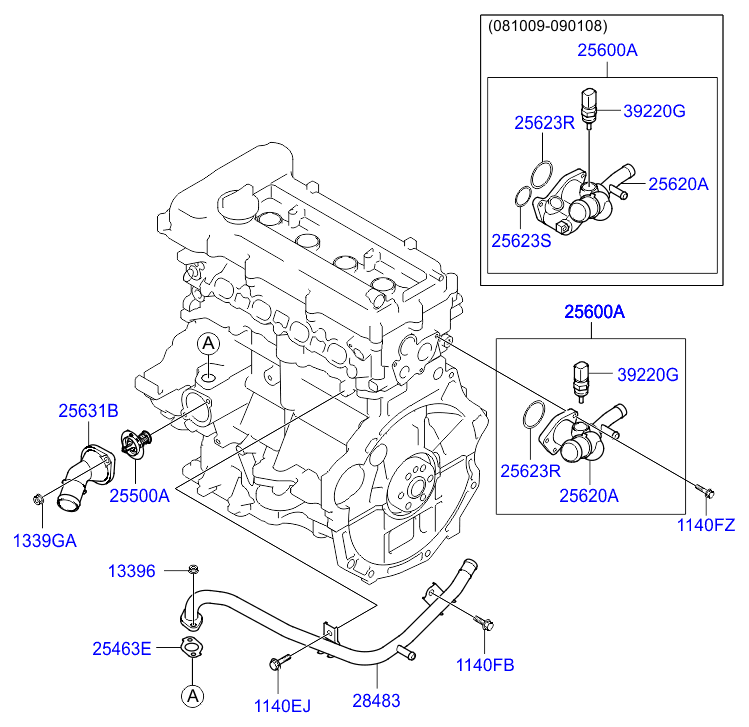 (081009-090108)
25600A
39220G
25623R
25620A
25623S

25600A
39220G
25623R
25620A
1140FZ

A
25631B
25500A
1339GA

13396
25463E
A
1140EJ
28483
1140FB