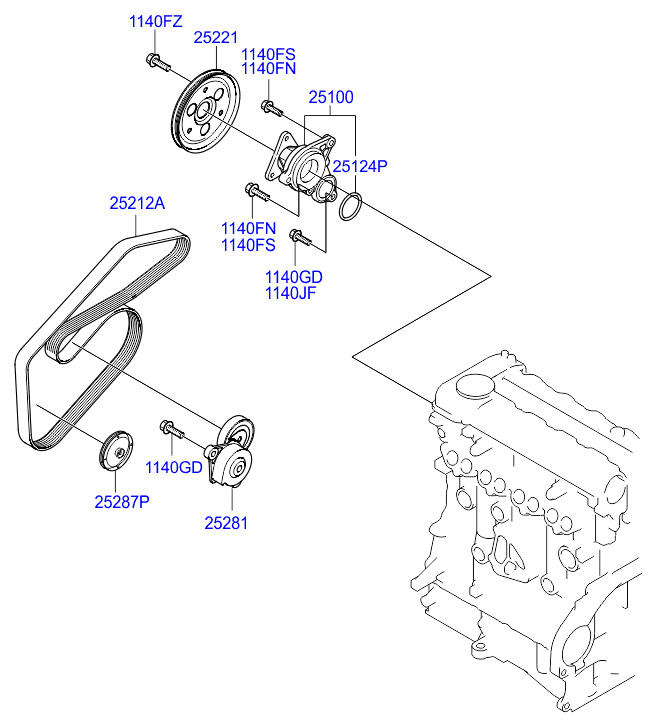 1140FZ
25221
1140FS
1140FN
25100
25124P
25212A
1140FN
1140FS
1140GD
1140JF
1140GD
25287P
25281