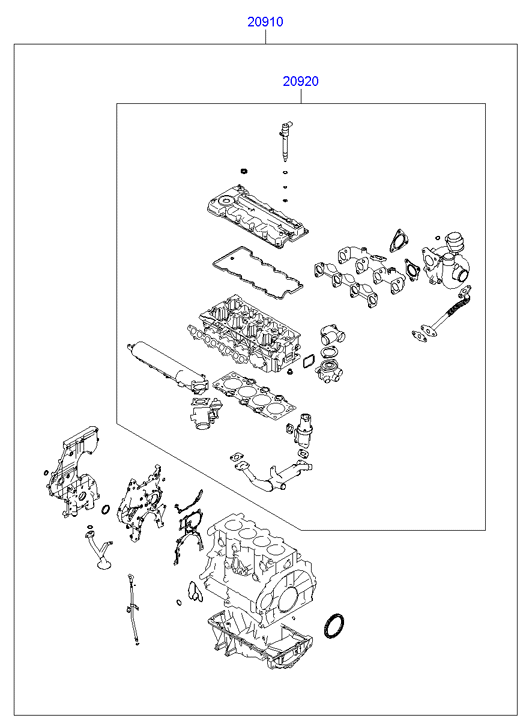 20910

20920