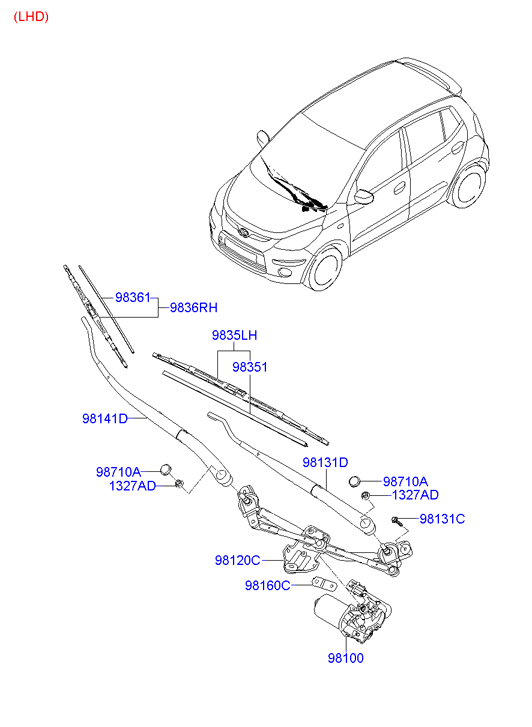 (LHD)

98361
9836RH
9835LH
98351
98141D
98131D
98710A
1327AD
98710A
1327AD
98131C
98120C
98160C
98100