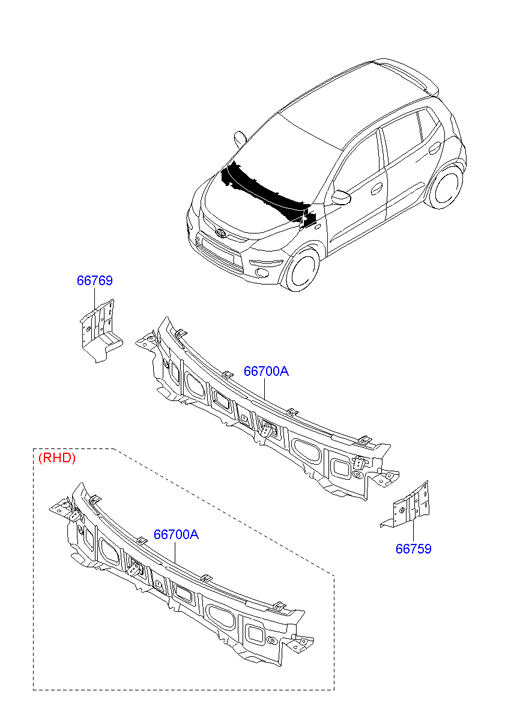 66769

66700A

(RHD)

66700A

66759