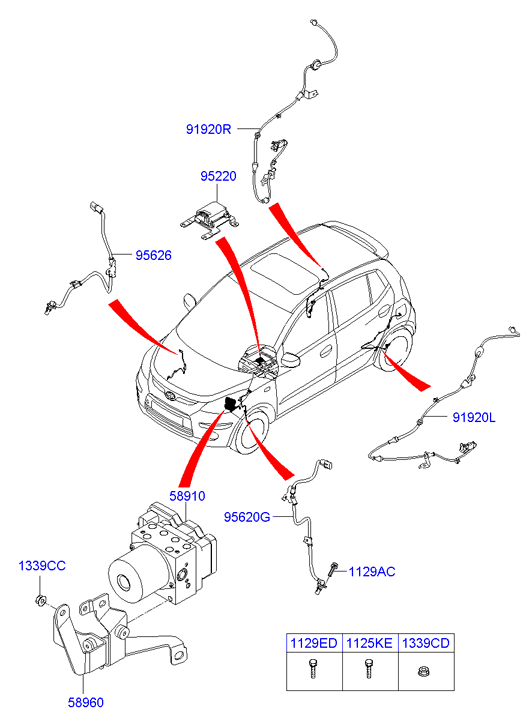 91920R

95220

95626

91920L

58910

95620G

1339CC

1129AC

58960

| 1129ED | 1125KE | 1339CD |
|---|---|---|
| | | |