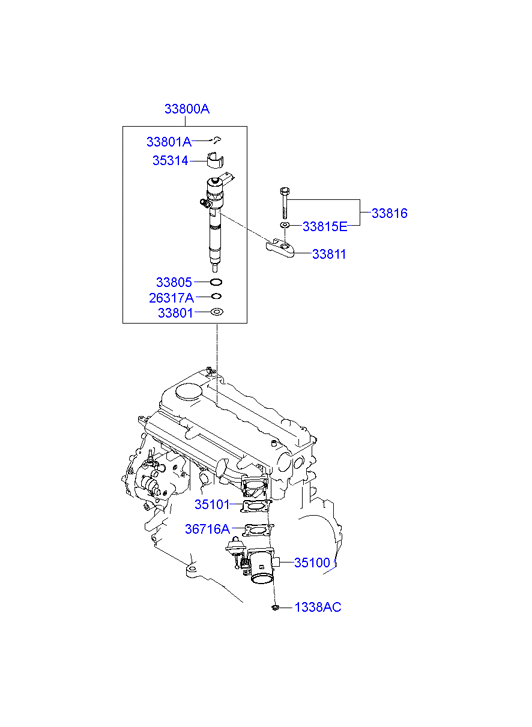 33800A
33801A
35314
33816
33815E
33811
33805
26317A
33801
35101
36716A
35100
1338AC