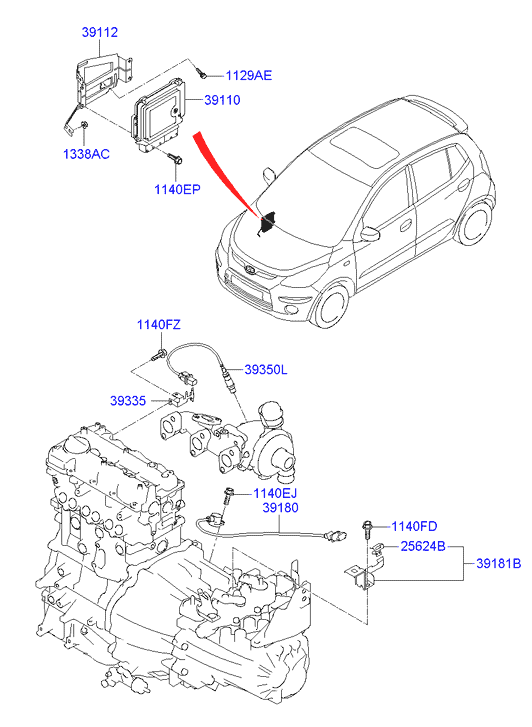 39112
1129AE
39110
1338AC
1140EP
1140FZ
39350L
39335
1140EJ
39180
1140FD
25624B
39181B