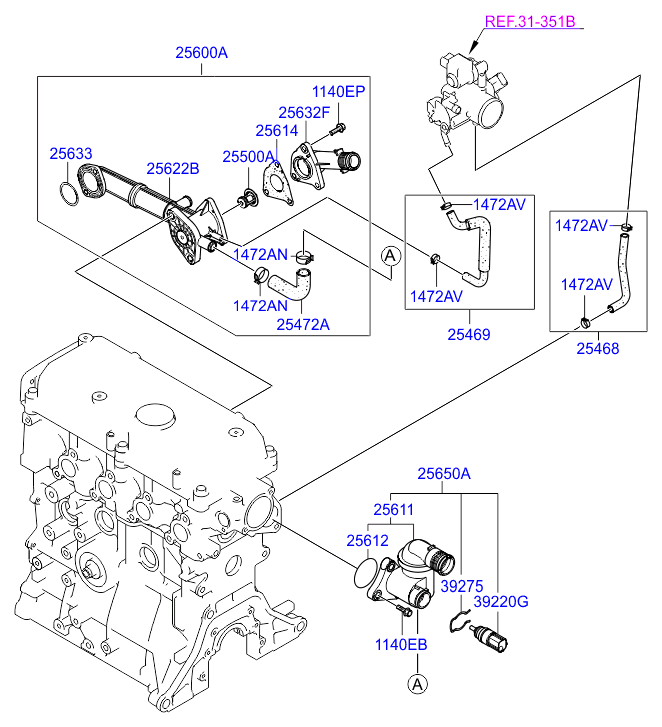 REF.31-351B

25600A

1140EP

25632F

25614

25633

25622B

25500A

1472AV

1472AV

1472AN

A

1472AV

1472AV

1472AN

25472A

25469

25468

25650A

25611

25612

39275

39220G

1140EB

A