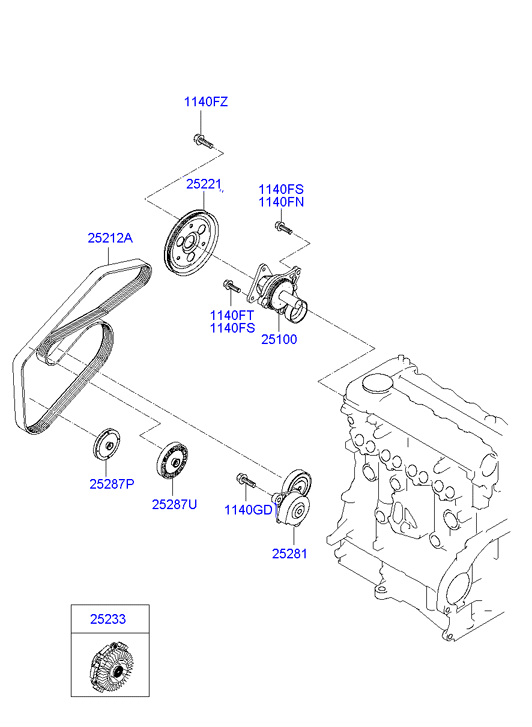 1140FZ

25221

1140FS
1140FN

25212A

1140FT
1140FS

25100

25287P

25287U

1140GD

25281

25233