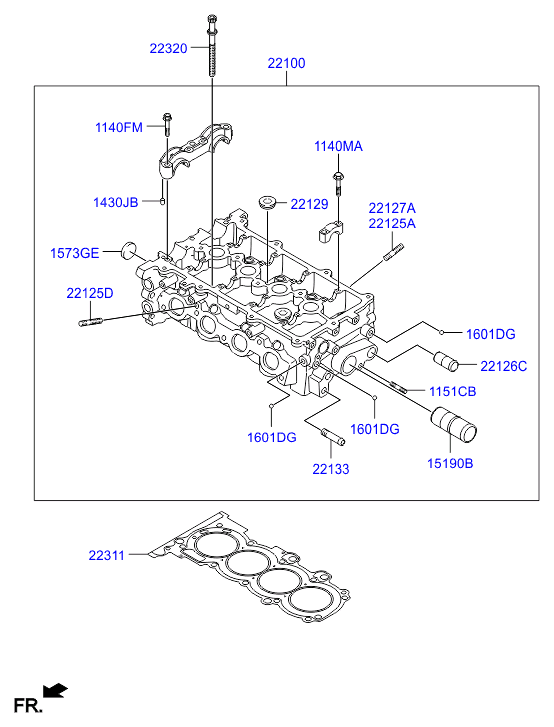 22320
22100
1140FM
1140MA
1430JB
22129
22127A
22125A
1573GE
22125D
1601DG
22126C
1151CB
1601DG
1601DG
22133
15190B
22311
FR.