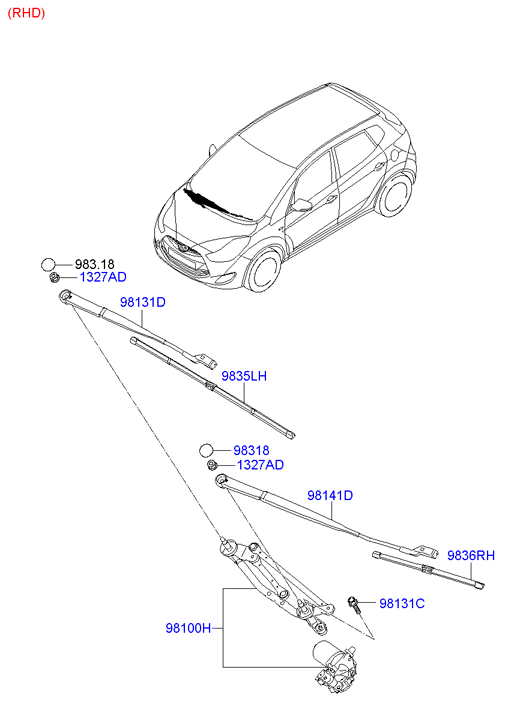 (RHD)

983.18
1327AD
98131D
9835LH
98318
1327AD
98141D
9836RH
98131C
98100H