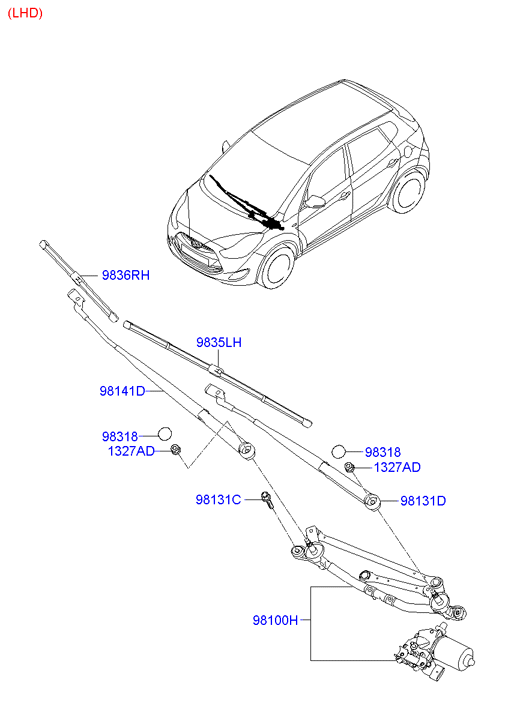 (LHD)

9836RH

9835LH

98141D

98318
1327AD

98318
1327AD

98131C

98131D

98100H