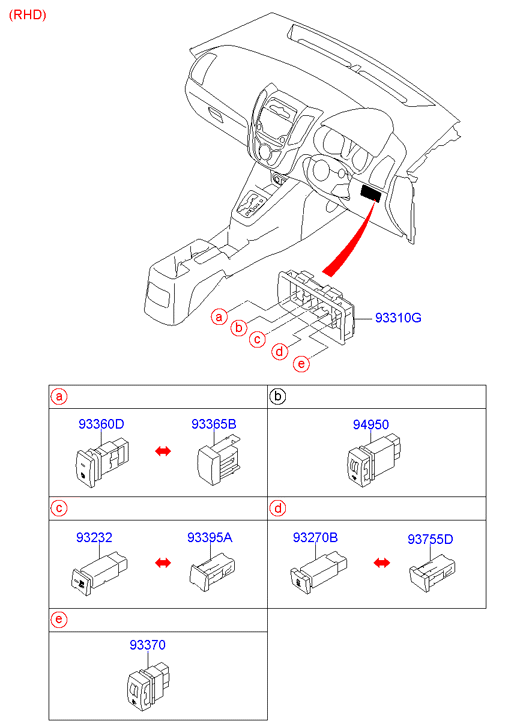 (RHD)

a
b
c
d
e
93310G

a

93360D
93365B

b

94950

c

93232
93395A

d

93270B
93755D

e

93370