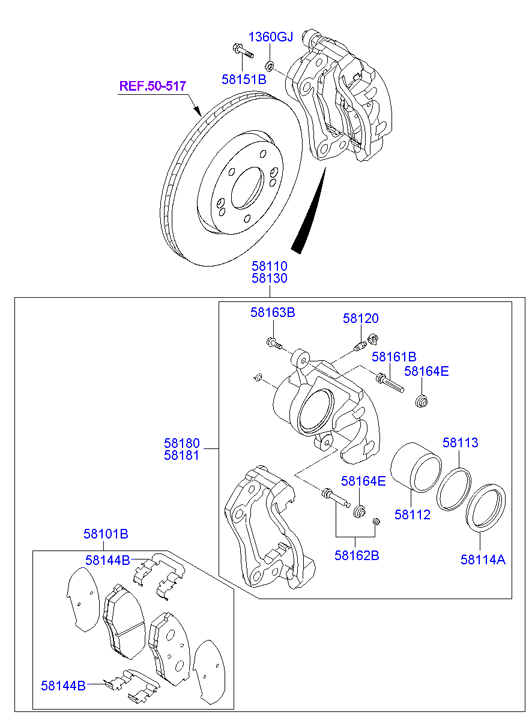 1360GJ
58151B
REF.50-517
58110
58130
58163B
58120
58161B
58164E
58180
58181
58113
58164E
58112
58162B
58114A
58101B
58144B
58144B