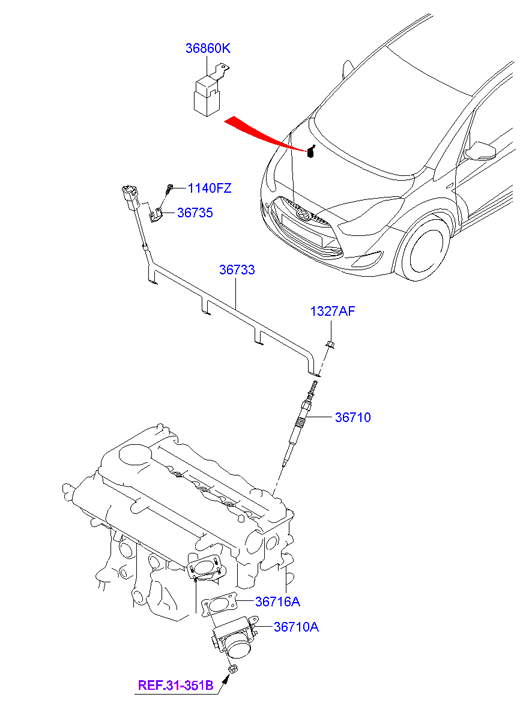 36860K
1140FZ
36735
36733
1327AF
36710
36716A
36710A
REF.31-351B