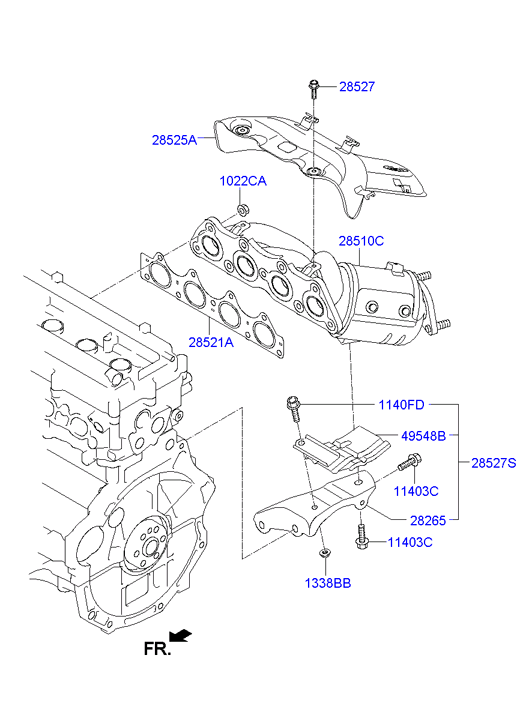 28527
28525A
1022CA
28510C
28521A
1140FD
49548B
28527S
11403C
28265
11403C
1338BB
FR.