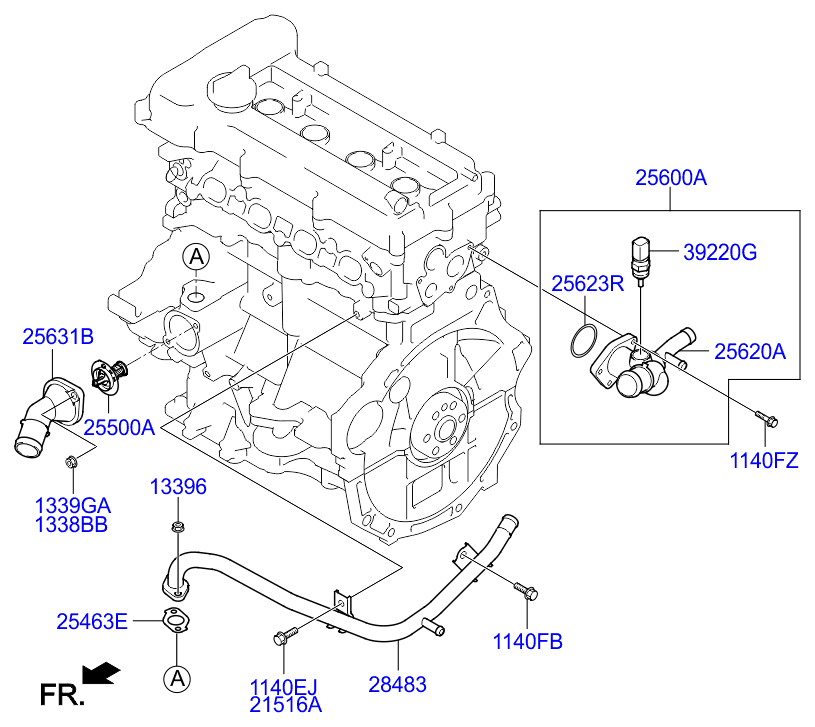 25600A

39220G

25623R

25620A

1140FZ

A

25631B

25500A

1339GA
1338BB

13396

25463E

A

FR.

1140EJ
21516A

28483

1140FB