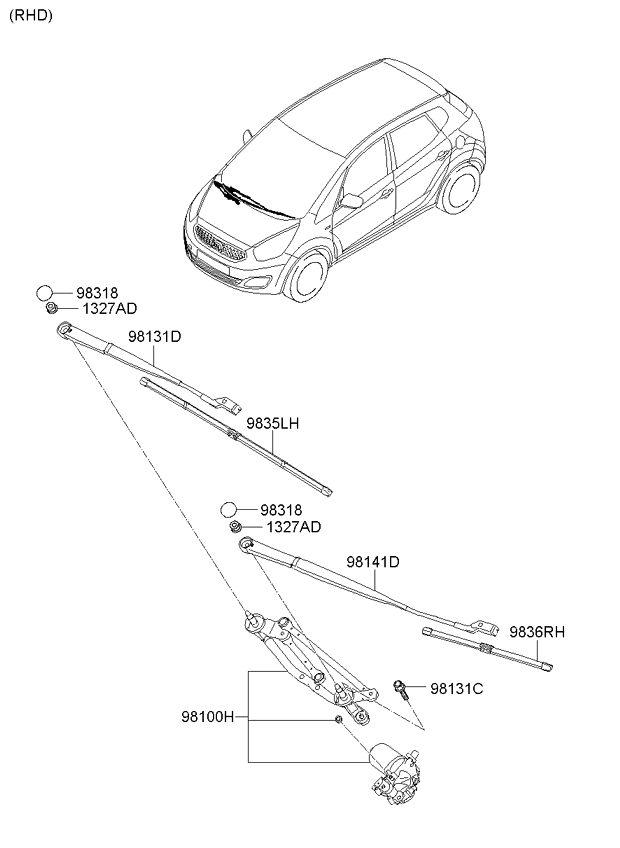 (RHD)

98318
1327AD
98131D
9835LH
98318
1327AD
98141D
9836RH
98131C
98100H