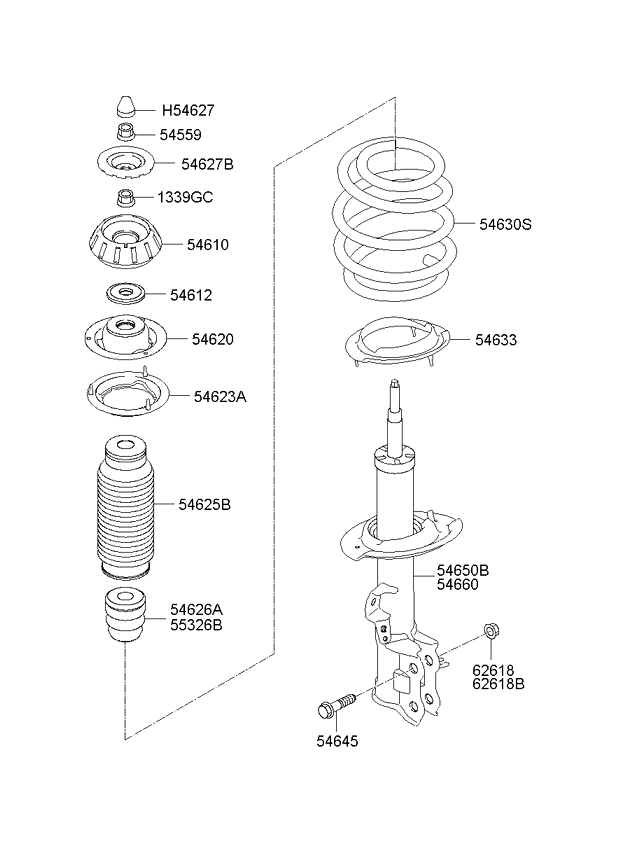 H54627
54559
54627B
1339GC
54610
54612
54620
54623A
54625B
54626A
55326B
54630S
54633
54650B
54660
62618
62618B
54645