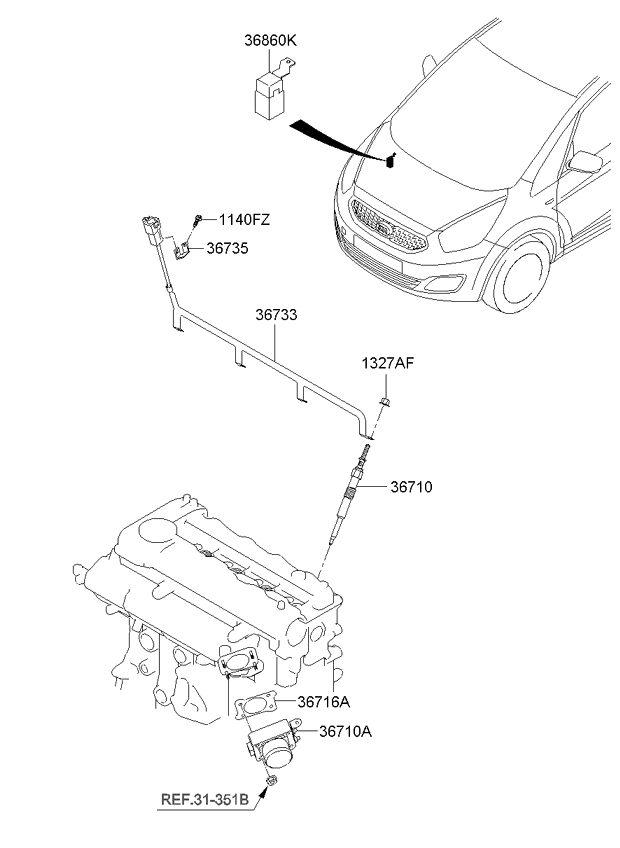 36860K

1140FZ

36735

36733

1327AF

36710

36716A

36710A

REF.31-351B