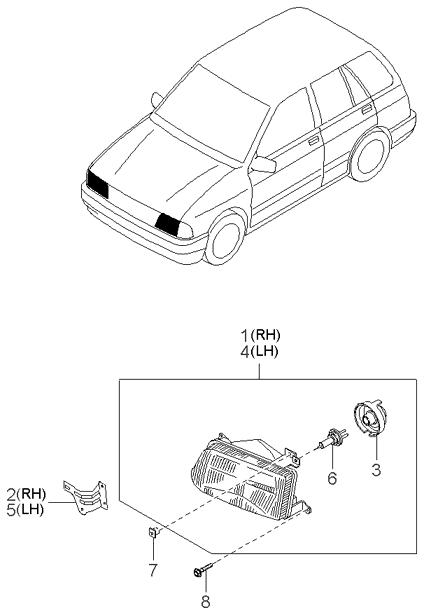 1(RH)
4(LH)

6

3

2(RH)
5(LH)

7

8