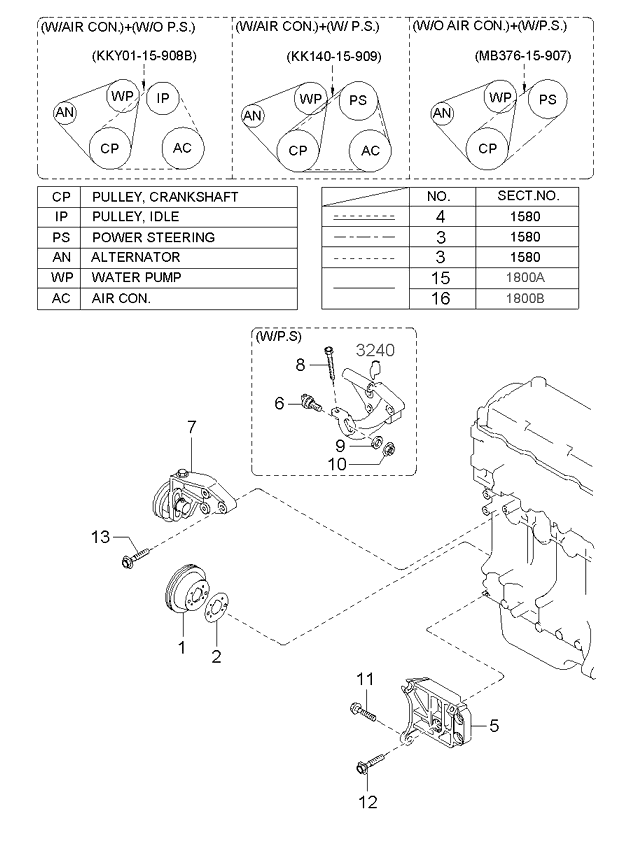 (W/AIR CON.)+(W/O P.S.)

(KKY01-15-908B)

AN WP IP CP AC

(W/AIR CON.)+(W/ P.S.)

(KK140-15-909)

AN WP PS CP AC

(W/O AIR CON.)+(W/P.S.)

(MB376-15-907)

AN WP PS CP

| CP | PULLEY, CRANKSHAFT |
|---|---|
| IP | PULLEY, IDLE |
| PS | POWER STEERING |
| AN | ALTERNATOR |
| WP | WATER PUMP |
| AC | AIR CON. |

| | NO. | SECT.NO. |
|---|---|---|
| | 4 | 1580 |
| | 3 | 1580 |
| | 3 | 1580 |
| | 15 | 1800A |
| | 16 | 1800B |

(W/P.S)

3240

8

6

9

10

7

13

1

2

11

5

12