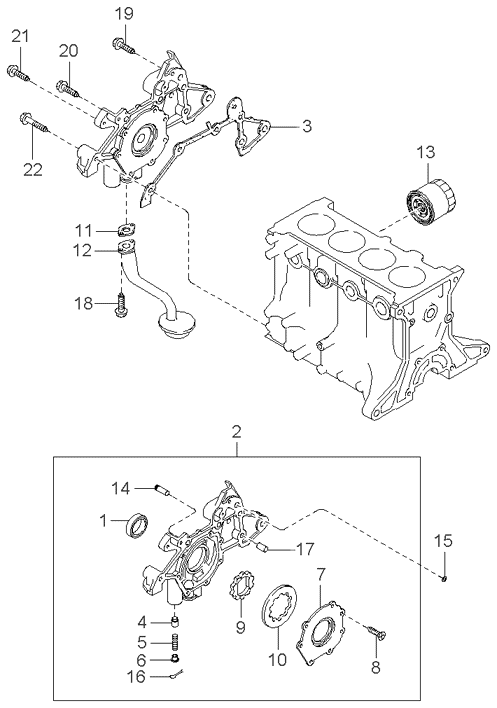 19
21
20
3
22
13
11
12
18
2
14
1
17
15
7
4
9
5
6
10
8
16