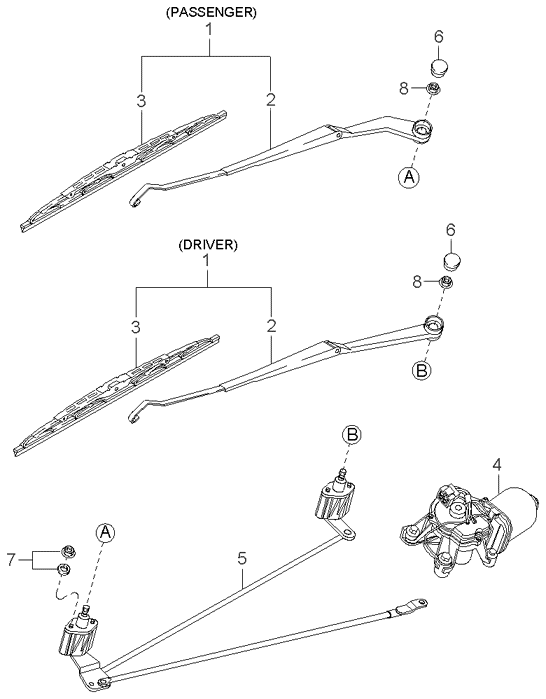 (PASSENGER)
1
3
2
6
8
A

(DRIVER)
1
3
2
6
8
B

B
4
A
7
5