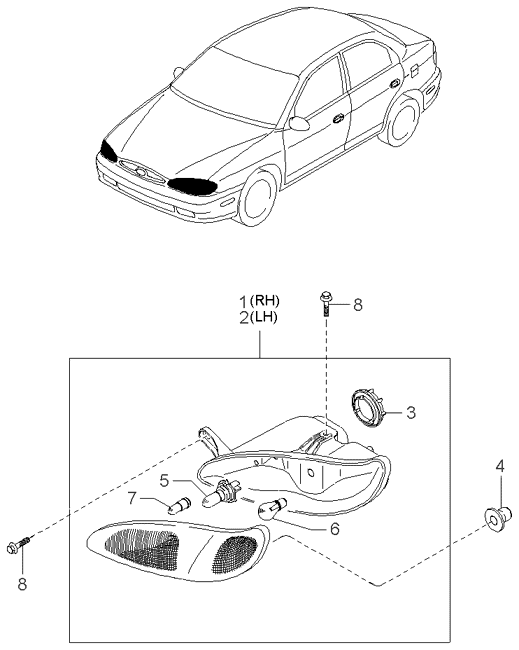 1(RH)
2(LH)

8

3

4

5

7

6

8