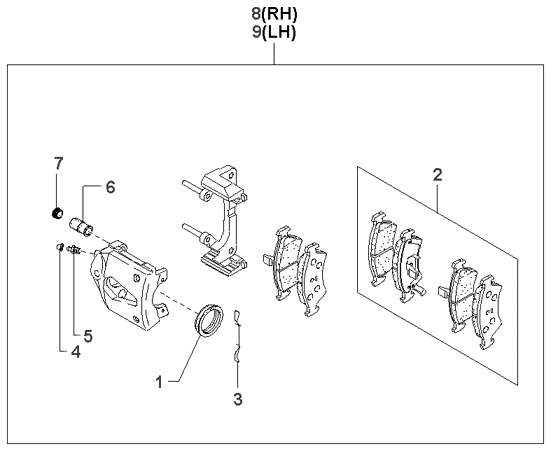 8(RH)
9(LH)

7
6
2
5
4
1
3