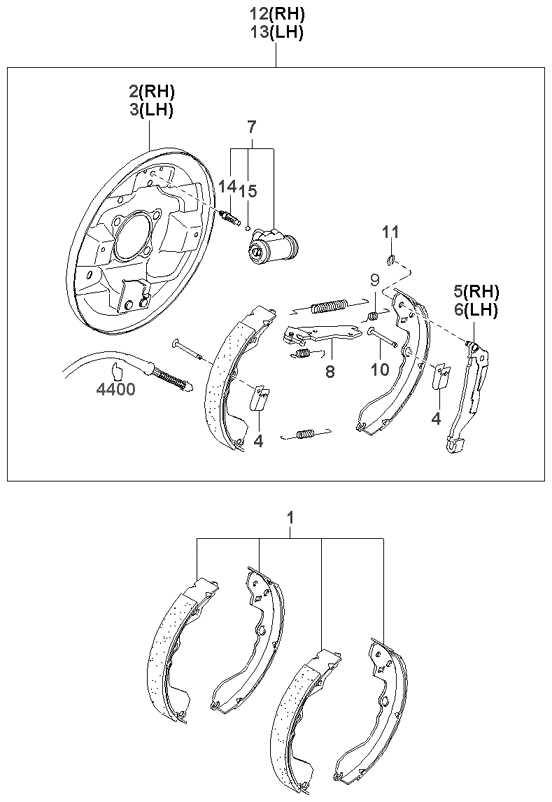 12(RH)
13(LH)

2(RH)
3(LH)

7

14
15

11

9

5(RH)
6(LH)

8

10

4400

4

4

1