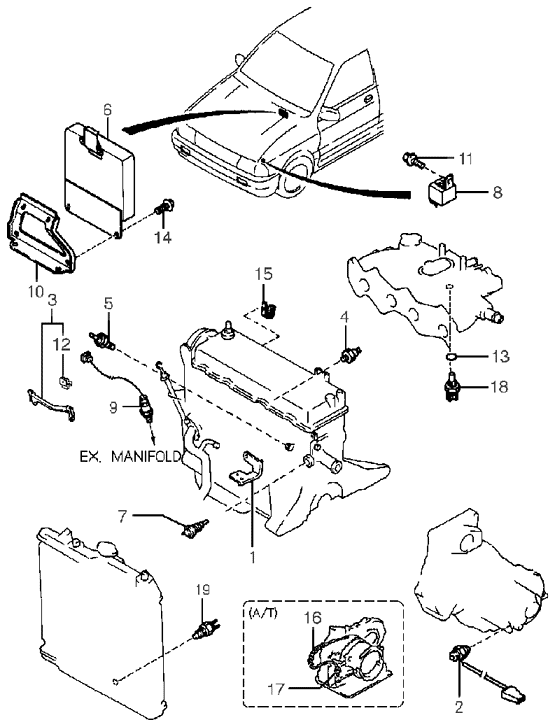 6
11
8
14
10
15
3
5
4
12
13
18
9
EX. MANIFOLD
7
1
19
(A/T)
16
17
2