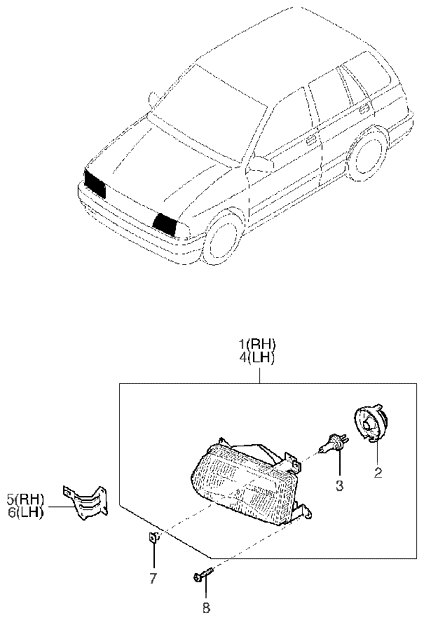 1(RH)
4(LH)

2

3

5(RH)
6(LH)

7

8